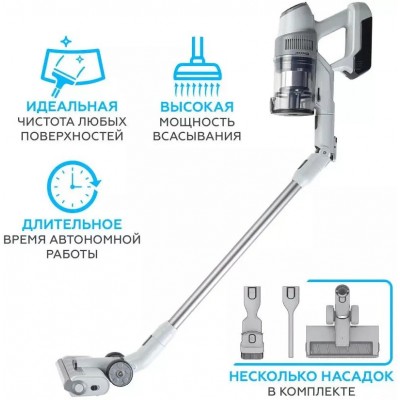 ИДЕАЛЬНАЯ
ЧИСТОТА ЛЮБЫХ ПОВЕРХНОСТЕЙ

ВЫСОКАЯ
МОЩНОСТЬ ВСАСЫВАНИЯ

ДЛИТЕЛЬНОЕ
ВРЕМЯ АВТОНОМНОЙ РАБОТЫ

НЕСКОЛЬКО НАСАДОК
В КОМПЛЕКТЕ