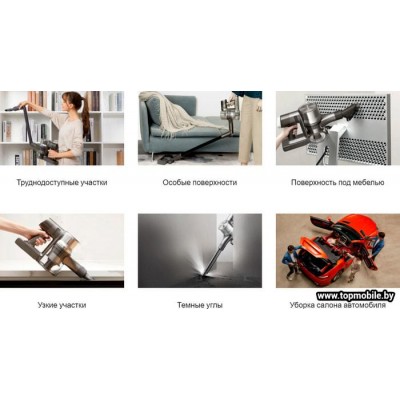 Труднодоступные участки

Особые поверхности

Поверхность под мебелью

Узкие участки

Темные углы

www.topmobile.by

Уборка салона автомобиля