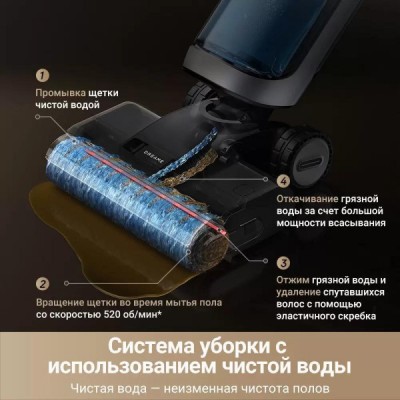 1
Промывка щетки чистой водой

DREAME

4
Откачивание грязной воды за счет большой мощности всасывания

3
Отжим грязной воды и удаление спутавшихся волос с помощью эластичного скребка

2
Вращение щетки во время мытья пола со скоростью 520 об/мин*

Система уборки с использованием чистой воды

Чистая вода — неизменная чистота полов